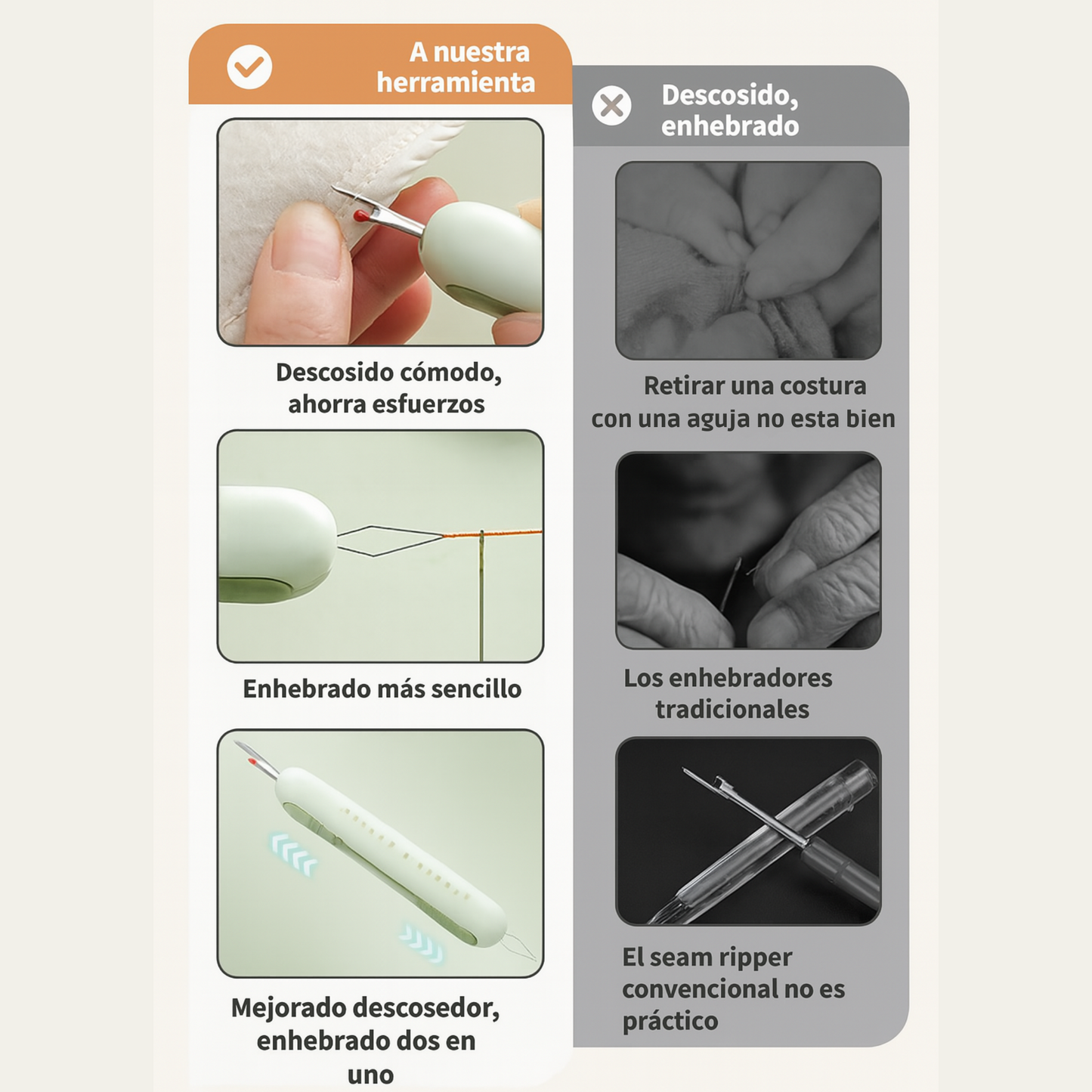 A nuestra herramienta

Descosido cómodo, ahorra esfuerzos

Enhebrado más sencillo

Mejorado descosedor, enhebrado dos en uno

Descosido, enhebrado

Retirar una costura con una aguja no esta bien

Los enhebradores tradicionales

El seam ripper convencional no es práctico