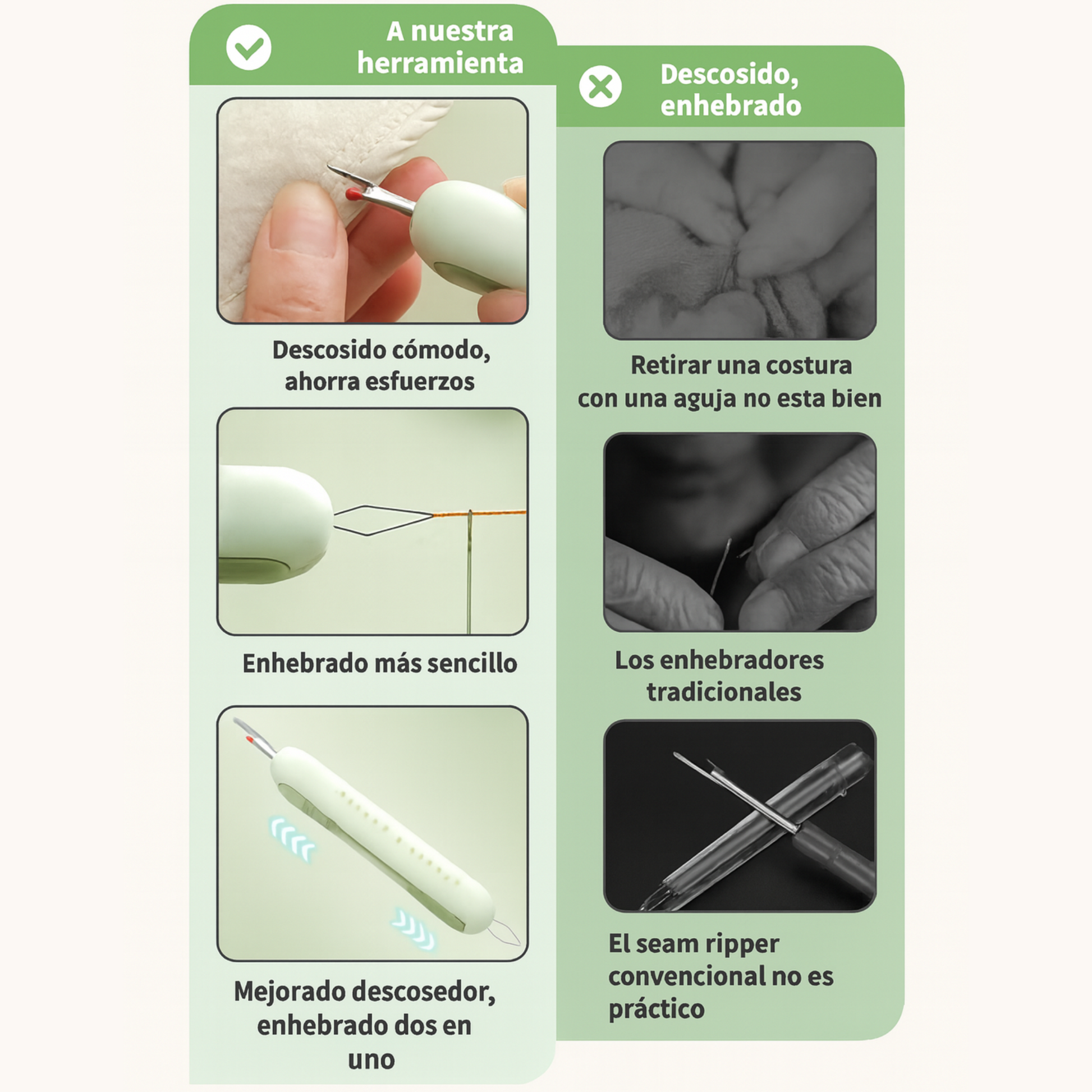 A nuestra herramienta

Descosido cómodo, ahorra esfuerzos

Enhebrado más sencillo

Mejorado descosedor, enhebrado dos en uno

Descosido, enhebrado

Retirar una costura con una aguja no esta bien

Los enhebradores tradicionales

El seam ripper convencional no es práctico