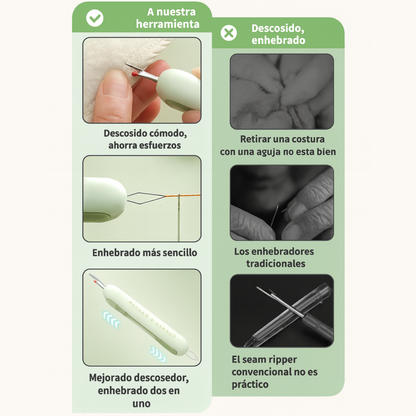 A nuestra herramienta

Descosido cómodo, ahorra esfuerzos

Enhebrado más sencillo

Mejorado descosedor, enhebrado dos en uno

Descosido, enhebrado

Retirar una costura con una aguja no esta bien

Los enhebradores tradicionales

El seam ripper convencional no es práctico