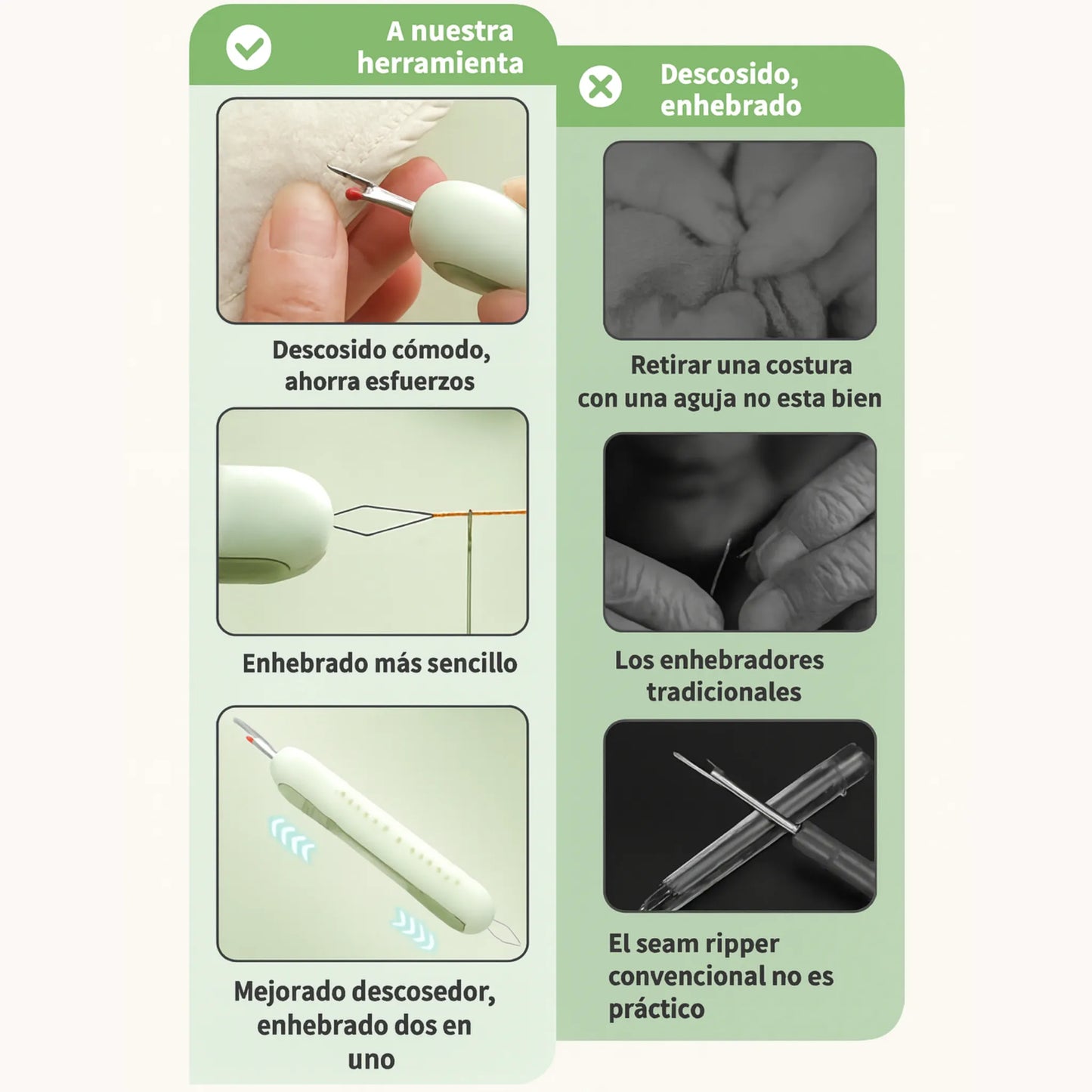 A nuestra herramienta

Descosido cómodo, ahorra esfuerzos

Enhebrado más sencillo

Mejorado descosedor, enhebrado dos en uno

Descosido, enhebrado

Retirar una costura con una aguja no esta bien

Los enhebradores tradicionales

El seam ripper convencional no es práctico